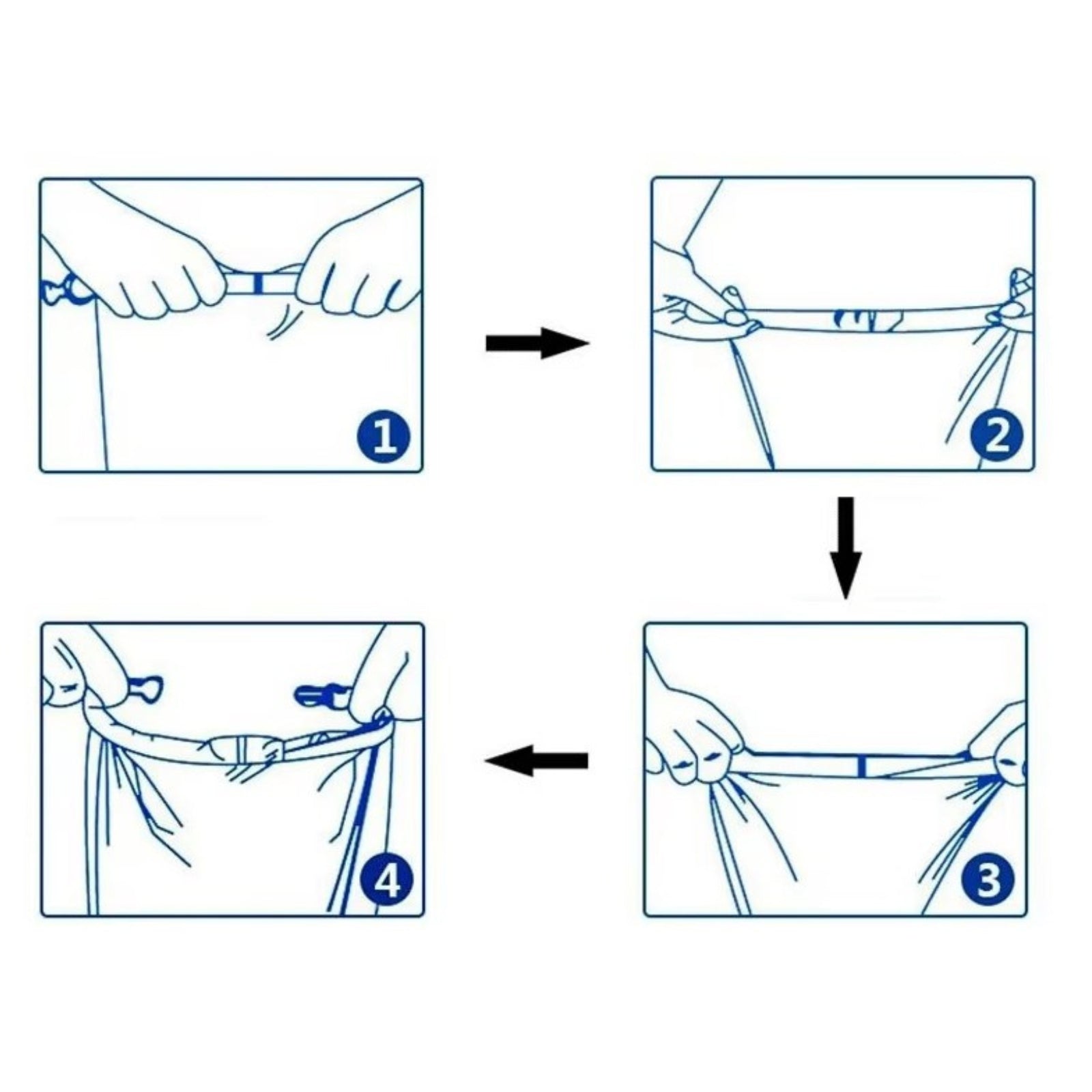 1

2

3

4